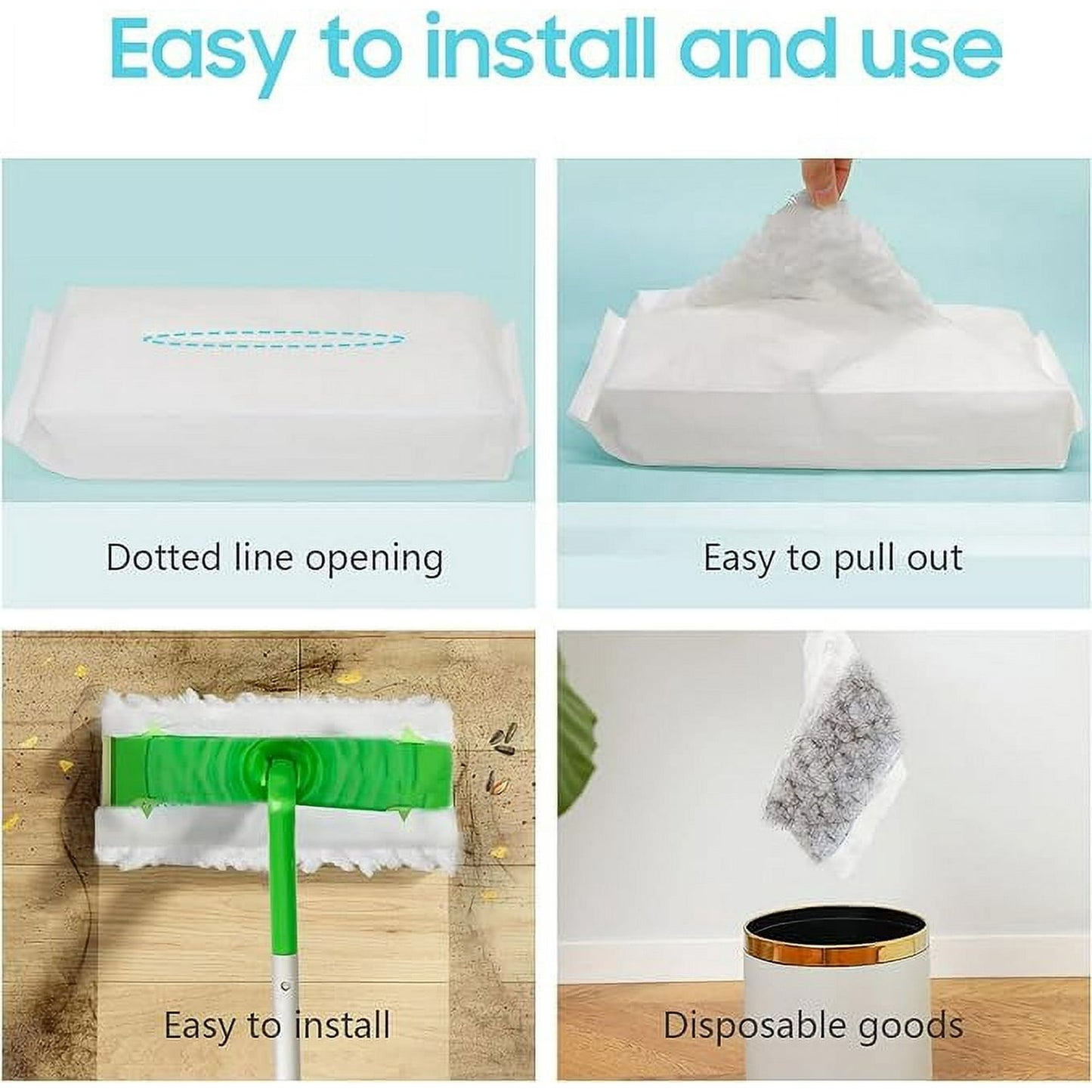 Easy to install and use

Dotted line opening

Easy to pull out

Easy to install

Disposable goods