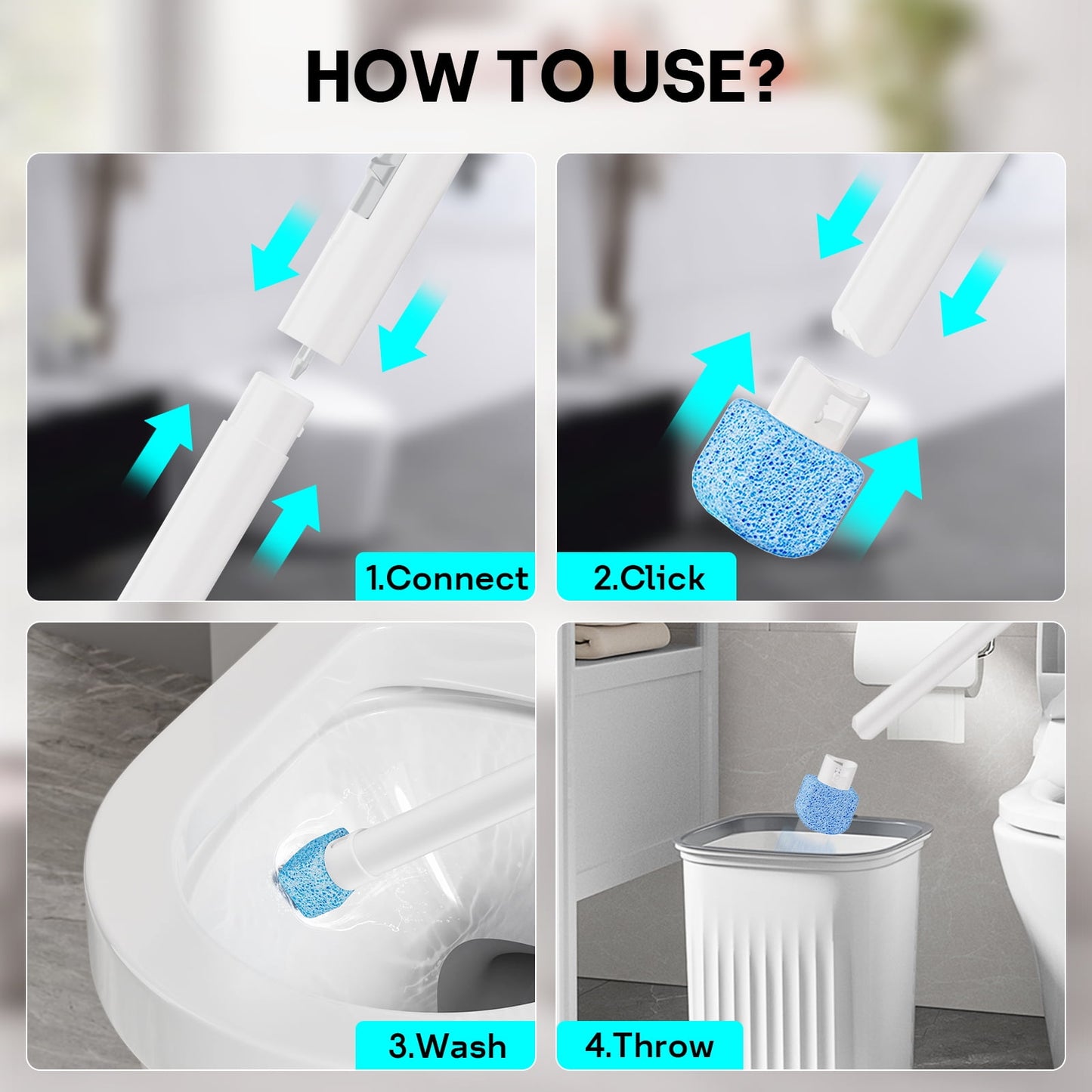 HOW TO USE?

1.Connect

2.Click

3.Wash

4.Throw