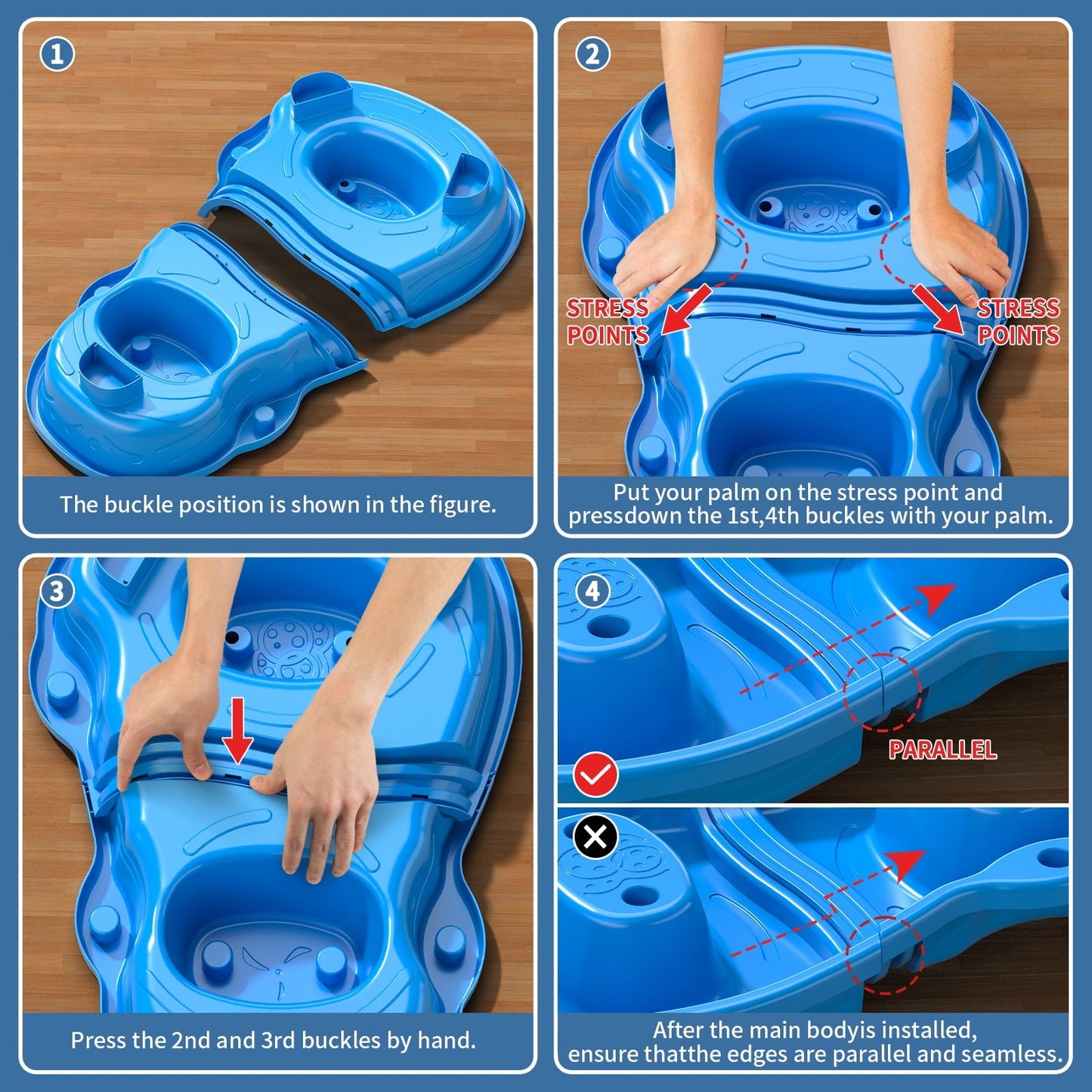 1

The buckle position is shown in the figure.

2

STRESS POINTS

STRESS POINTS

Put your palm on the stress point and pressdown the 1st,4th buckles with your palm.

3

Press the 2nd and 3rd buckles by hand.

4

PARALLEL

After the main bodyis installed, ensure thatthe edges are parallel and seamless.