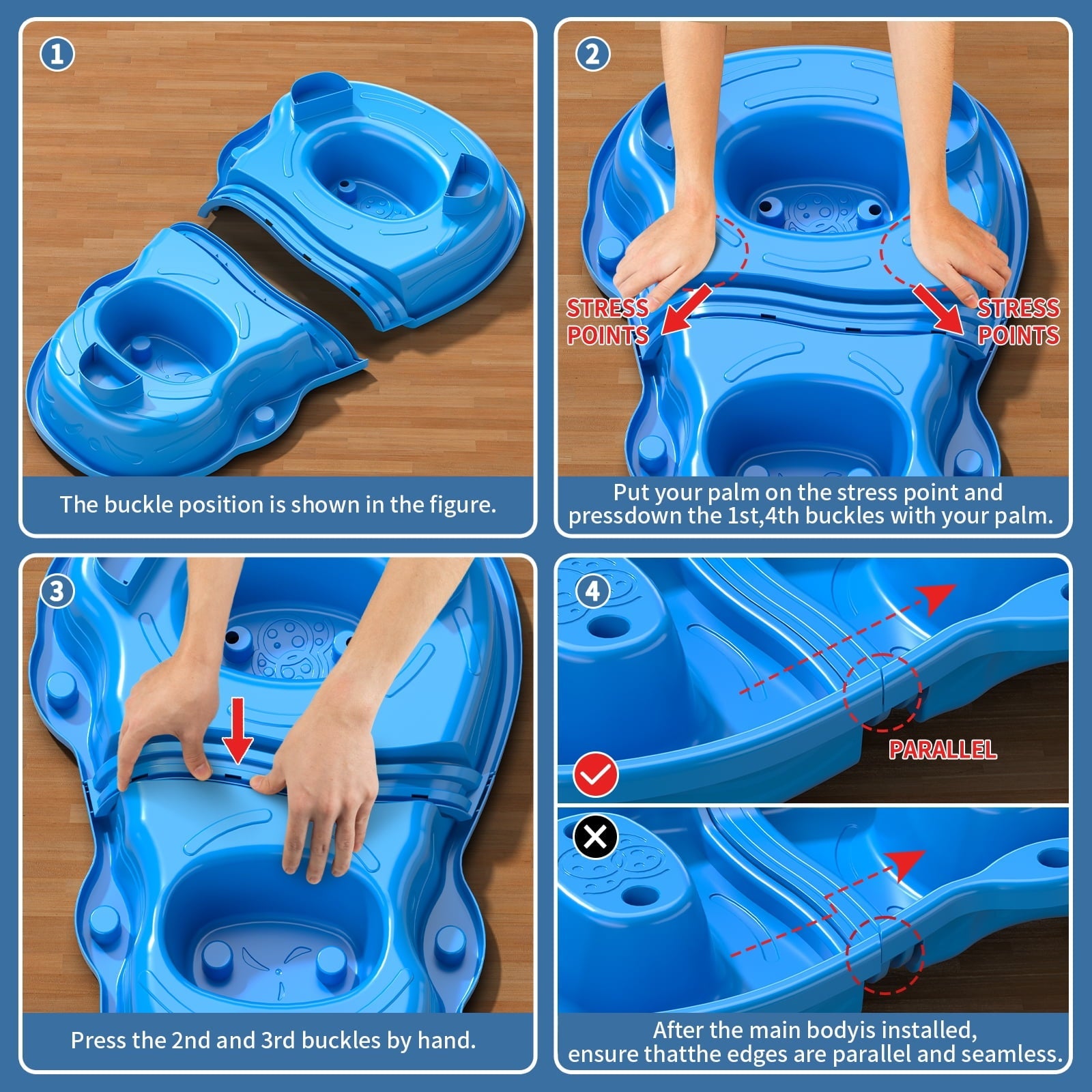 1

The buckle position is shown in the figure.

2

STRESS POINTS

STRESS POINTS

Put your palm on the stress point and pressdown the 1st,4th buckles with your palm.

3

Press the 2nd and 3rd buckles by hand.

4

PARALLEL

After the main bodyis installed, ensure thatthe edges are parallel and seamless.