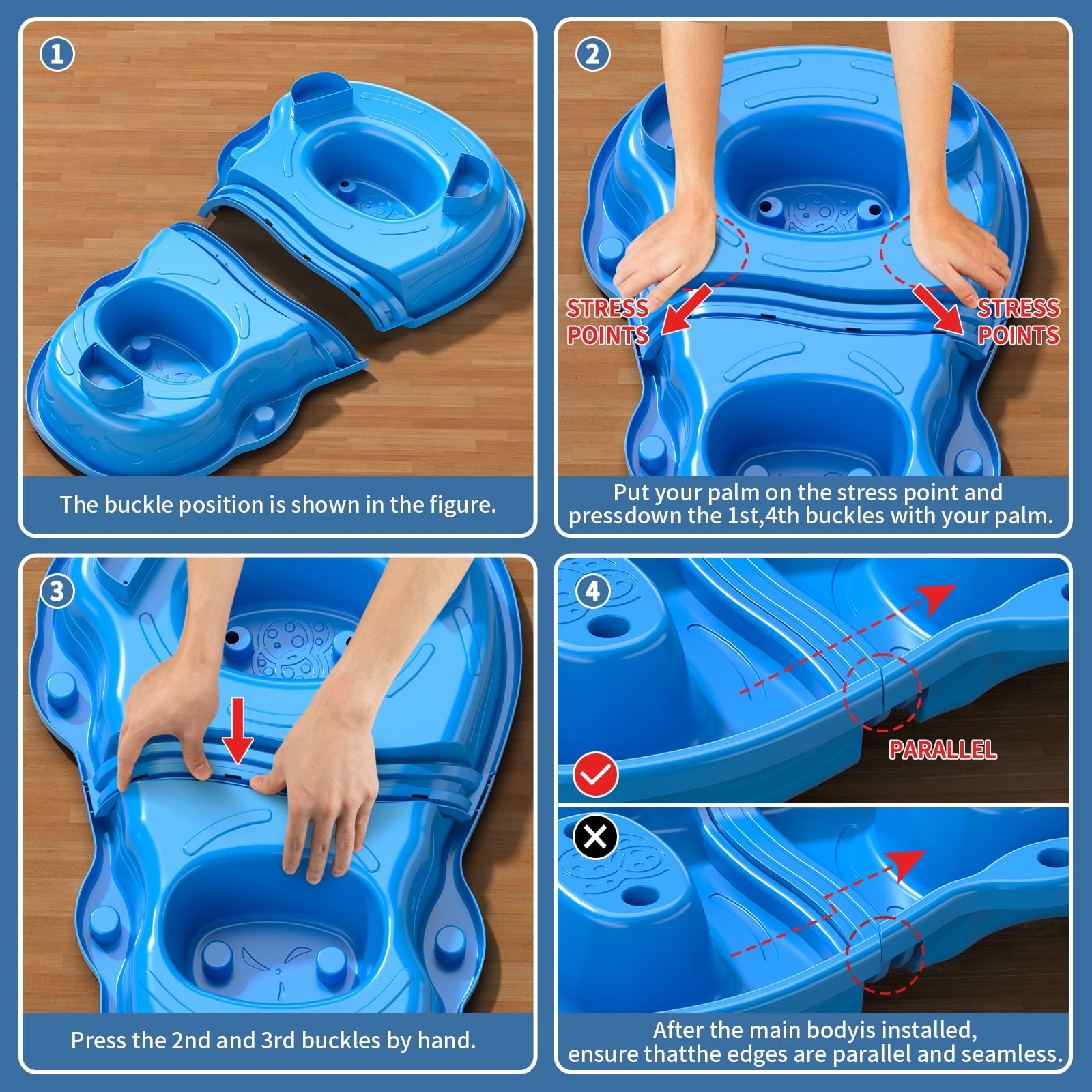 1

The buckle position is shown in the figure.

2

STRESS POINTS

STRESS POINTS

Put your palm on the stress point and pressdown the 1st,4th buckles with your palm.

3

Press the 2nd and 3rd buckles by hand.

4

PARALLEL

After the main bodyis installed, ensure thatthe edges are parallel and seamless.