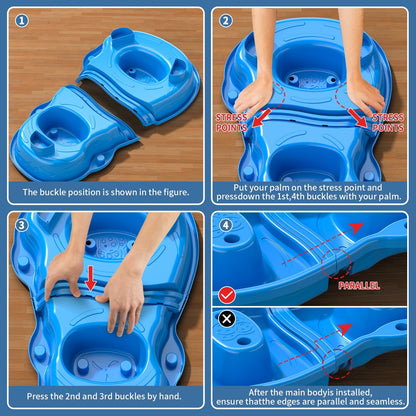 1

The buckle position is shown in the figure.

2

STRESS POINTS

STRESS POINTS

Put your palm on the stress point and pressdown the 1st,4th buckles with your palm.

3

Press the 2nd and 3rd buckles by hand.

4

PARALLEL

After the main bodyis installed, ensure thatthe edges are parallel and seamless.