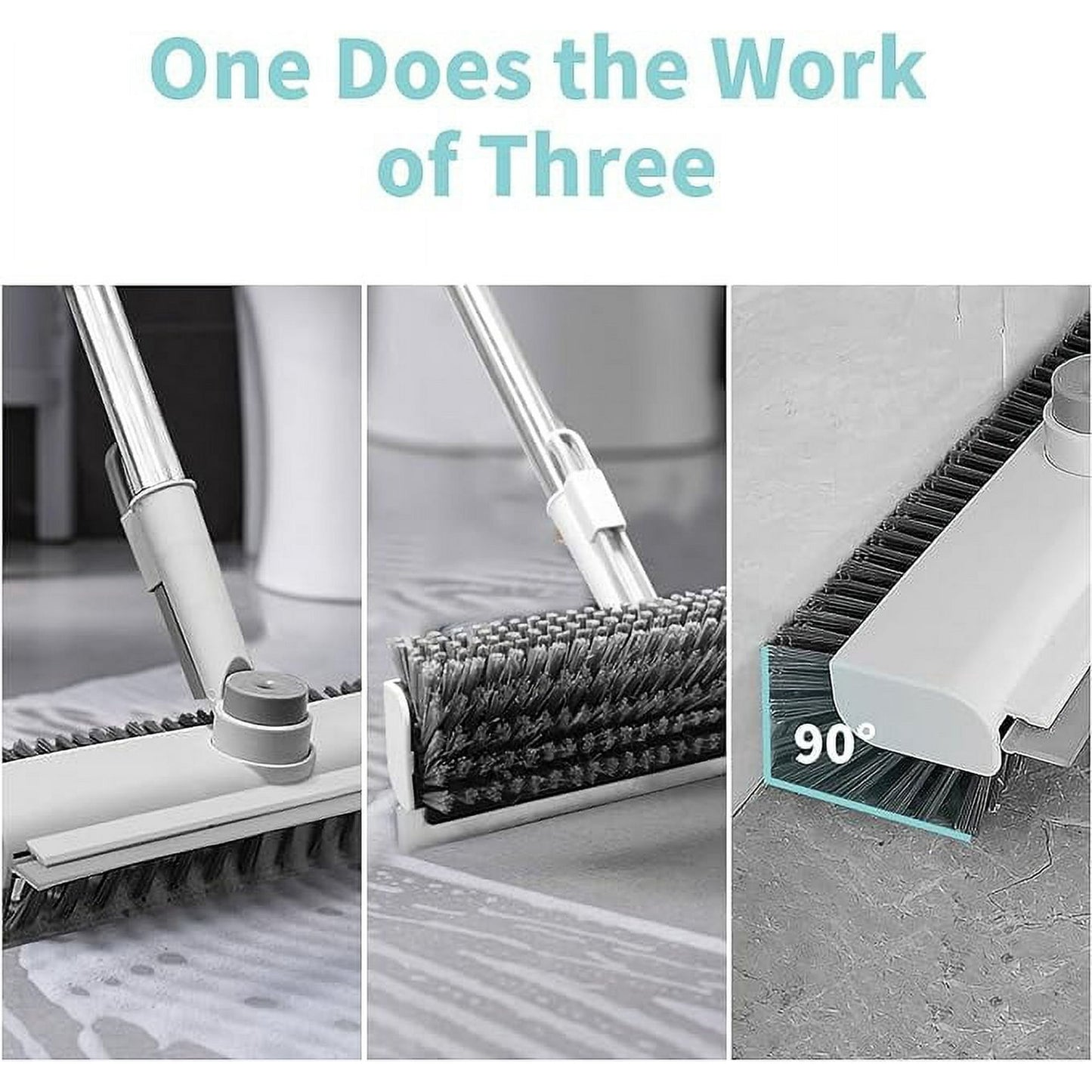 One Does the Work of Three

90°