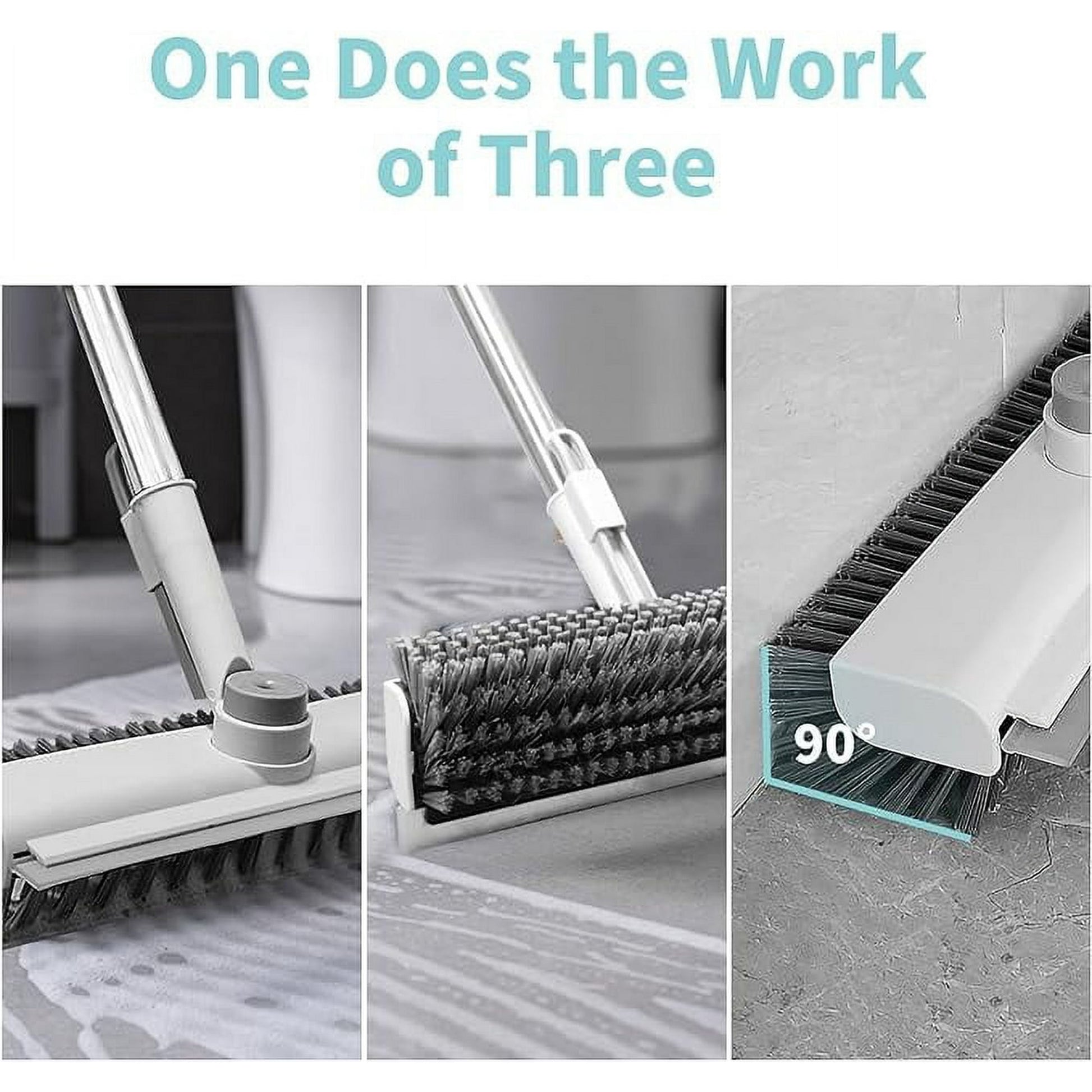 One Does the Work of Three

90°