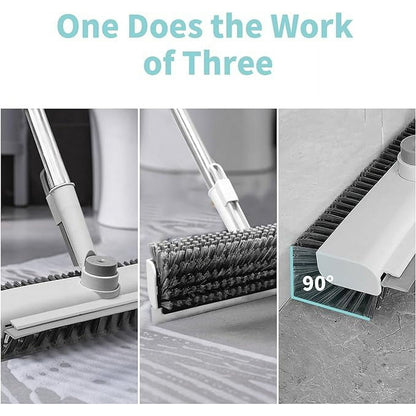 One Does the Work of Three

90°