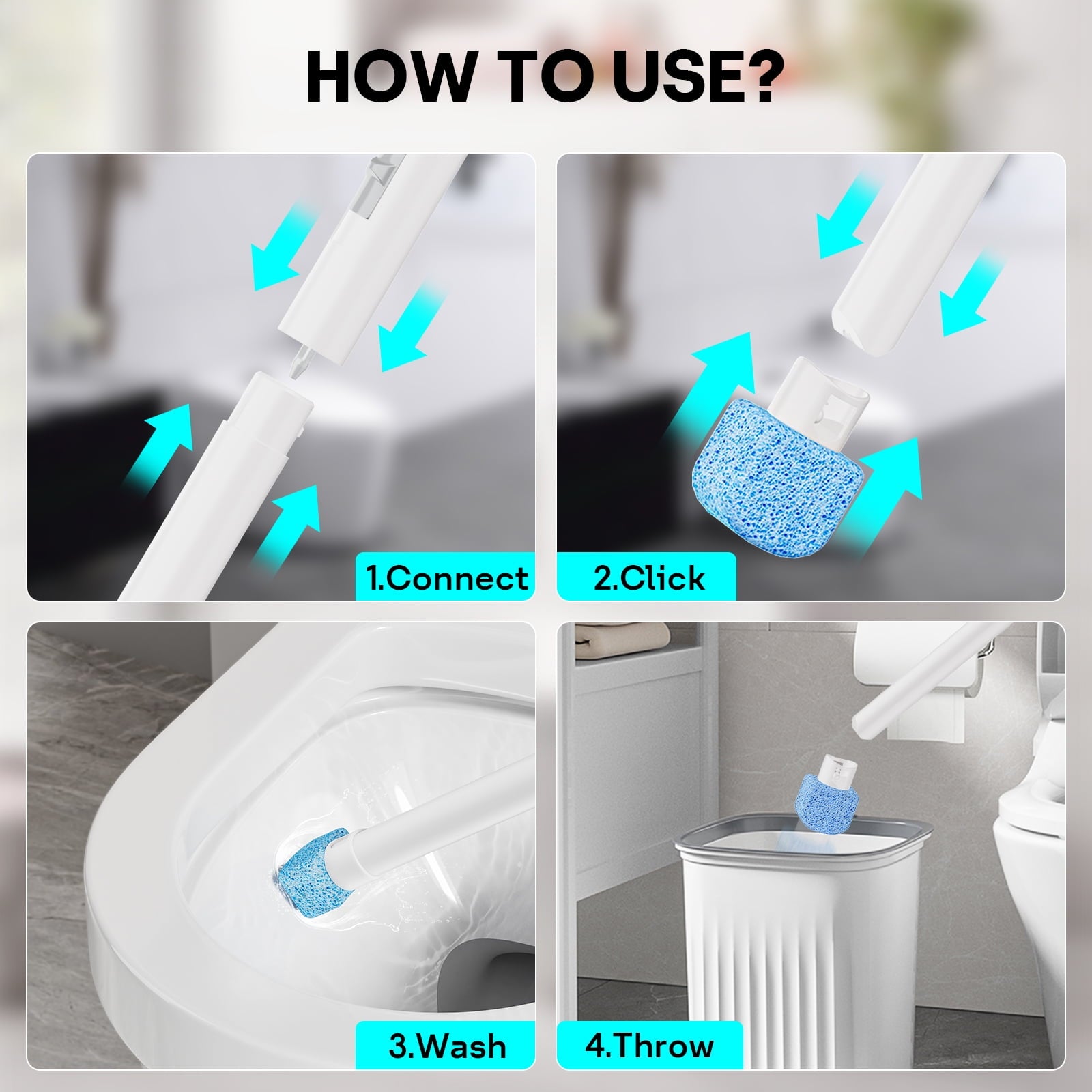 HOW TO USE?

1.Connect

2.Click

3.Wash

4.Throw