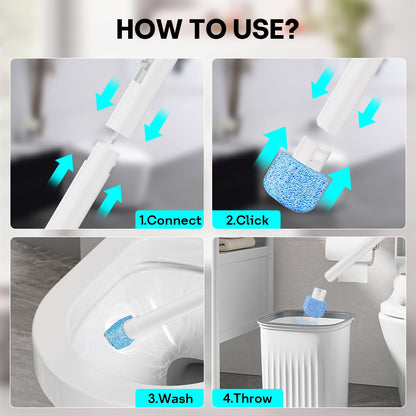 HOW TO USE?

1.Connect

2.Click

3.Wash

4.Throw