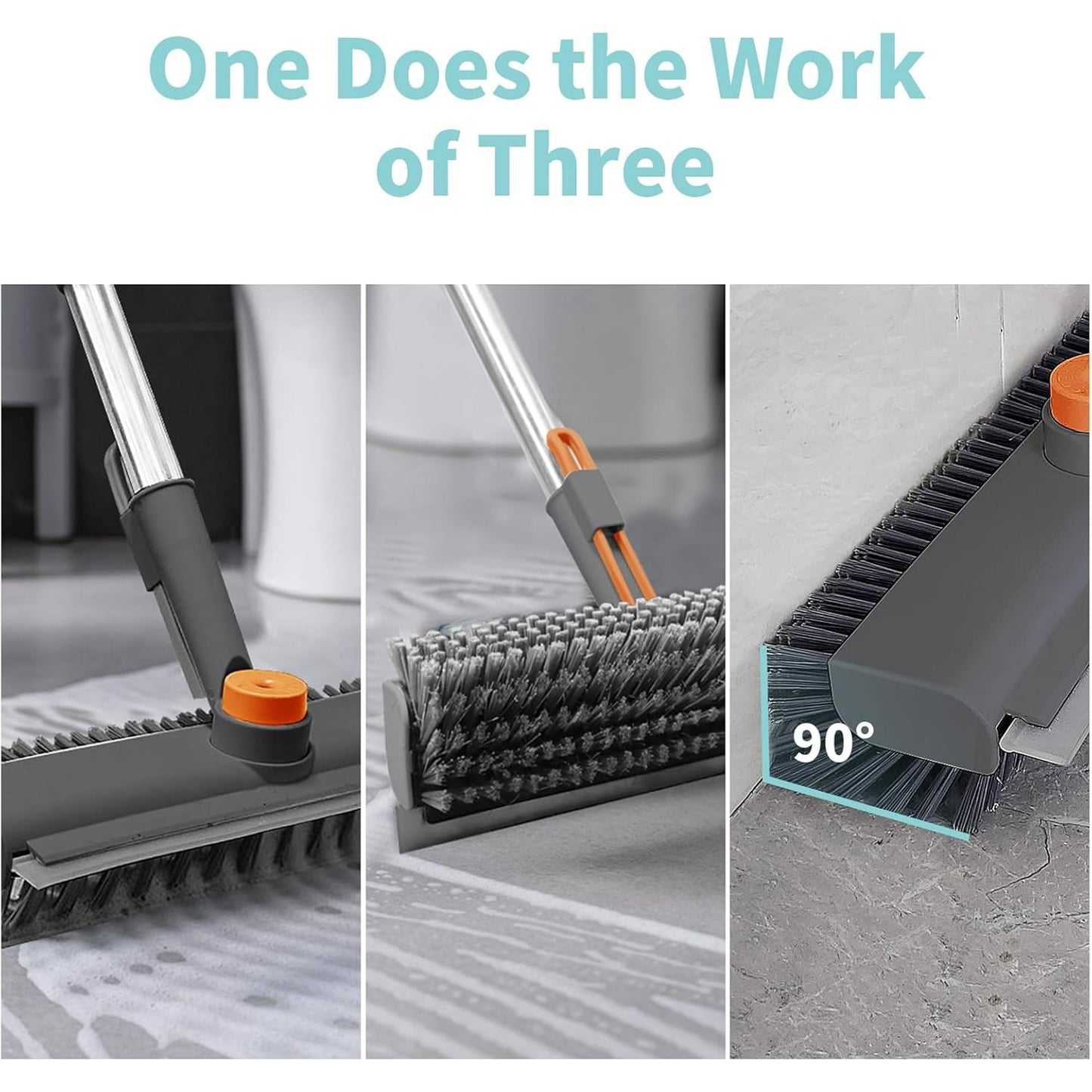 One Does the Work of Three

90°